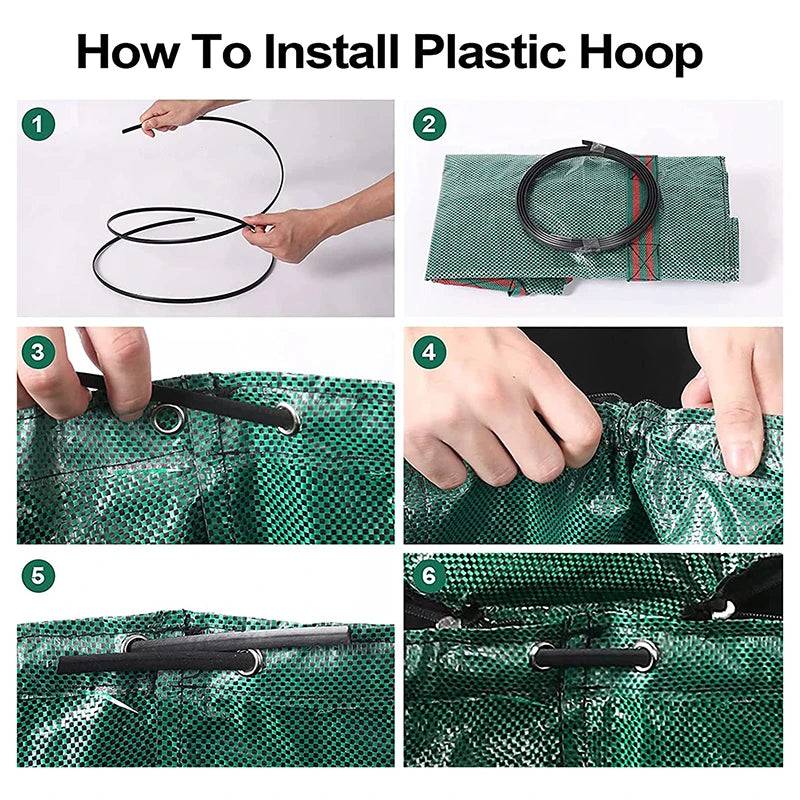 How To Install Plastic Hoop

1

2

3

4

5

6